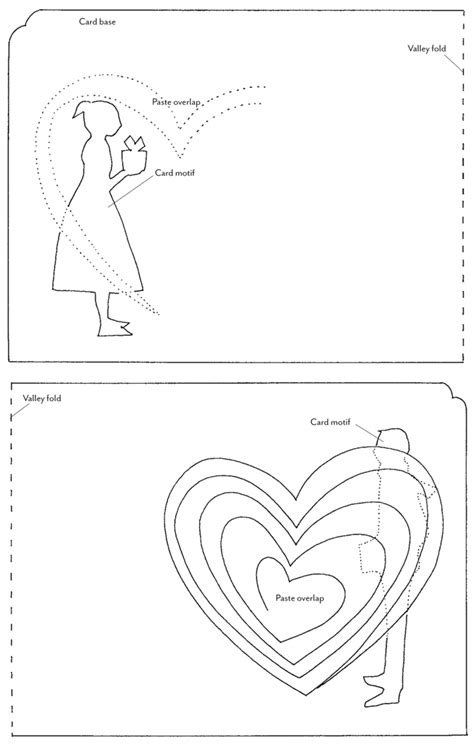 Card base

Valley fold

Paste overlap

Card motif

Valley fold

Card motif

Paste overlap