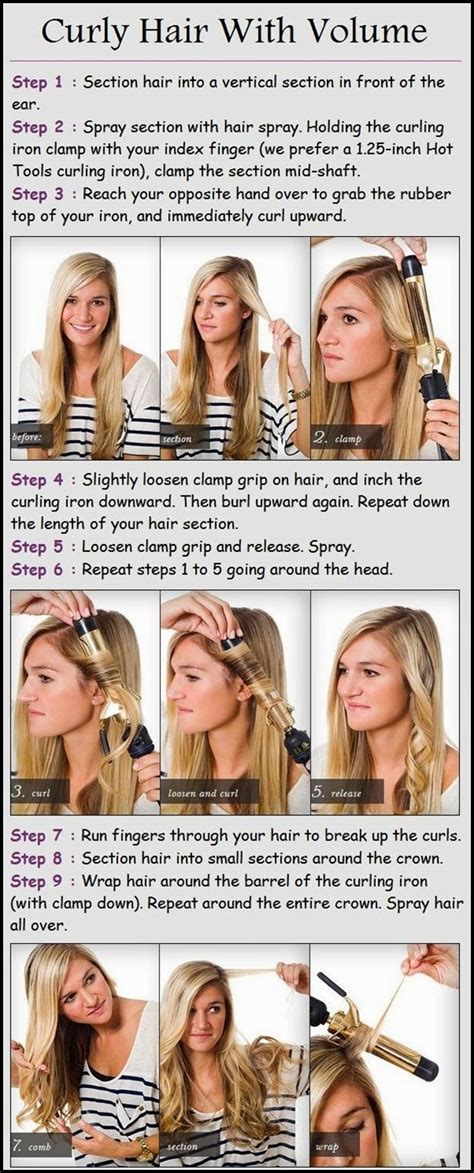 Curly Hair With Volume

Step 1 : Section hair into a vertical section in front of the ear.
Step 2 : Spray section with hair spray. Holding the curling iron clamp with your index finger (we prefer a 1.25-inch Hot Tools curling iron), clamp the section mid-shaft.
Step 3 : Reach your opposite hand over to grab the rubber top of your iron, and immediately curl upward.

before:

section

2. clamp

Step 4 : Slightly loosen clamp grip on hair, and inch the curling iron downward. Then burl upward again. Repeat down the length of your hair section.
Step 5 : Loosen clamp grip and release. Spray.
Step 6 : Repeat steps 1 to 5 going around the head.

3. curl

loosen and curl

5. release

Step 7 : Run fingers through your hair to break up the curls.
Step 8 : Section hair into small sections around the crown.
Step 9 : Wrap hair around the barrel of the curling iron (with clamp down). Repeat around the entire crown. Spray hair all over.

7. comb

section

wrap