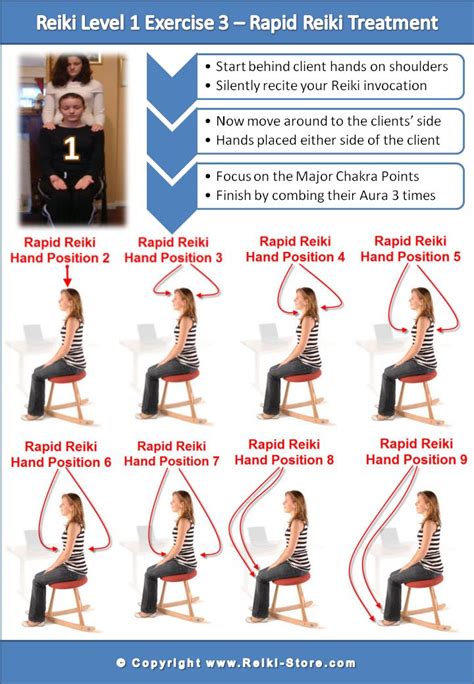 Reiki Level 1 Exercise 3 – Rapid Reiki Treatment

1

• Start behind client hands on shoulders
• Silently recite your Reiki invocation

• Now move around to the clients' side
• Hands placed either side of the client

• Focus on the Major Chakra Points
• Finish by combing their Aura 3 times

Rapid Reiki Hand Position 2

Rapid Reiki Hand Position 3

Rapid Reiki Hand Position 4

Rapid Reiki Hand Position 5

Rapid Reiki Hand Position 6

Rapid Reiki Hand Position 7

Rapid Reiki Hand Position 8

Rapid Reiki Hand Position 9

© Copyright www.Reiki-Store.com