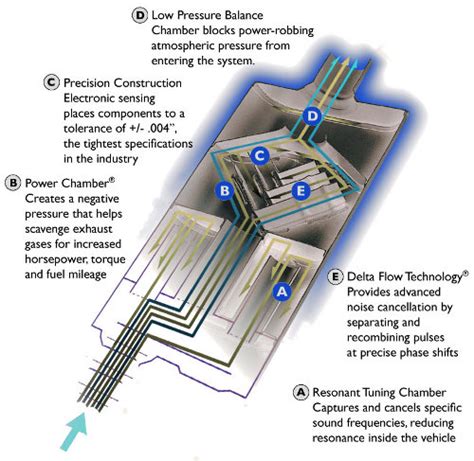 D Low Pressure Balance Chamber blocks power-robbing atmospheric pressure from entering the system.

C Precision Construction Electronic sensing places components to a tolerance of +/- .004", the tightest specifications in the industry

B Power Chamber® Creates a negative pressure that helps scavenge exhaust gases for increased horsepower, torque and fuel mileage

D

C

B

E

A

E Delta Flow Technology® Provides advanced noise cancellation by separating and recombining pulses at precise phase shifts

A Resonant Tuning Chamber Captures and cancels specific sound frequencies, reducing resonance inside the vehicle