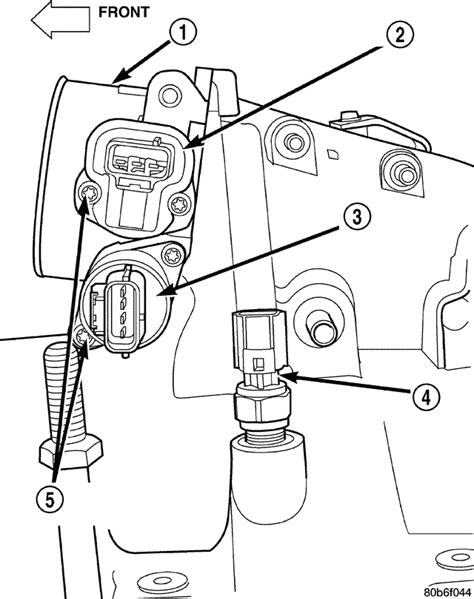 FRONT

1

2

3

4

5

80b6f044