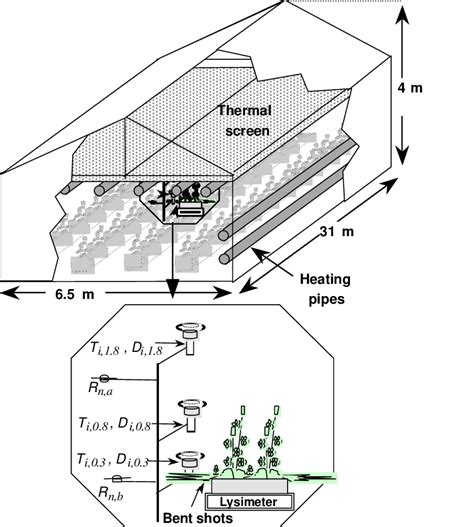 4 m

Thermal screen

31 m

Heating pipes

6.5 m

$T_{i,1.8}$ , $D_{i,1.8}$

$R_{n,a}$

$T_{i,0.8}$ , $D_{i,0.8}$

$T_{i,0.3}$ , $D_{i,0.3}$

$R_{n,b}$

Lysimeter

Bent shots