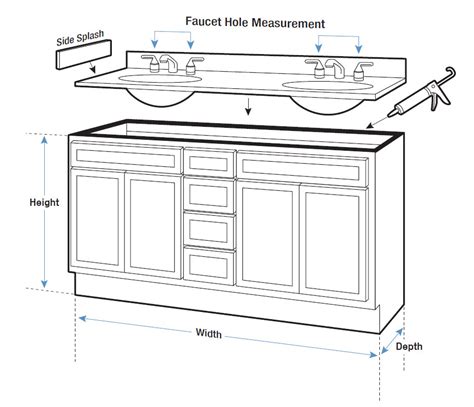 Faucet Hole Measurement
Side Splash
Height
Width
Depth