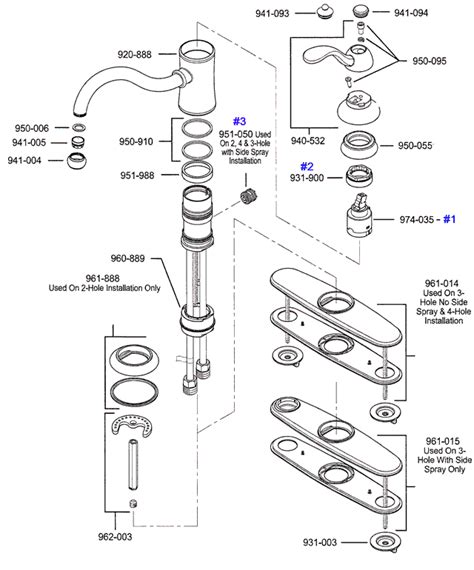 941-093
941-094
920-888
950-095
950-006
941-005
941-004
950-910
#3
951-050 Used On 2, 4 & 3-Hole with Side Spray Installation
940-532
950-055
951-988
#2
931-900
974-035 - #1
960-889
961-888
Used On 2-Hole Installation Only
961-014
Used On 3-Hole No Side Spray & 4-Hole Installation
961-015
Used On 3-Hole With Side Spray Only
962-003
931-003