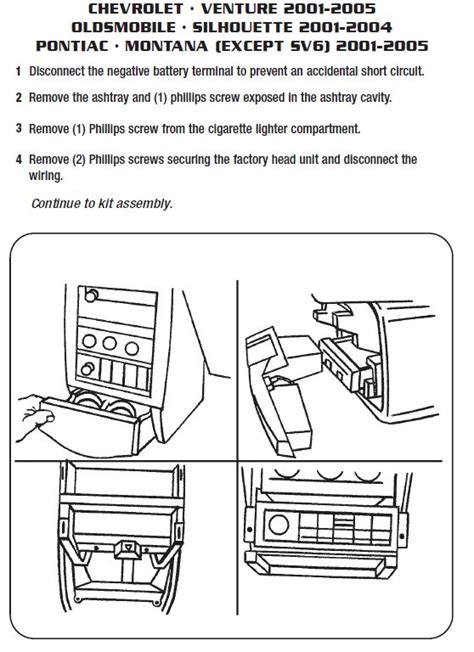 CHEVROLET · VENTURE 2001-2005
OLDSMOBILE · SILHOUETTE 2001-2004
PONTIAC · MONTANA (EXCEPT SV6) 2001-2005

1 Disconnect the negative battery terminal to prevent an accidental short circuit.

2 Remove the ashtray and (1) phillips screw exposed in the ashtray cavity.

3 Remove (1) Phillips screw from the cigarette lighter compartment.

4 Remove (2) Phillips screws securing the factory head unit and disconnect the wiring.

Continue to kit assembly.