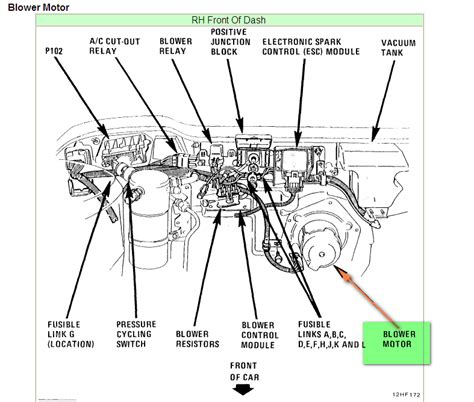 Blower Motor

RH Front Of Dash

P102

A/C CUT-OUT RELAY

BLOWER RELAY

POSITIVE JUNCTION BLOCK

ELECTRONIC SPARK CONTROL (ESC) MODULE

VACUUM TANK

FUSIBLE LINK G (LOCATION)

PRESSURE CYCLING SWITCH

BLOWER RESISTORS

BLOWER CONTROL MODULE

FUSIBLE LINKS A,B,C, D,E,F,H,J,K AND L

BLOWER MOTOR

FRONT OF CAR

12HF172