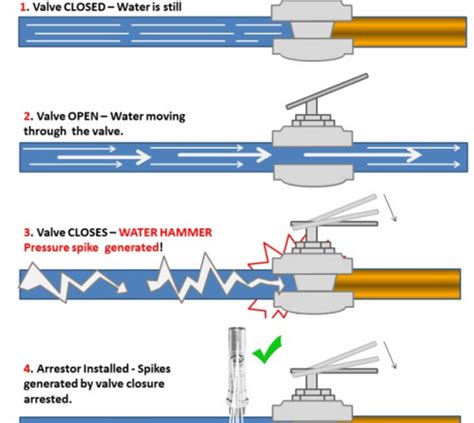 1. Valve CLOSED – Water is still

2. Valve OPEN – Water moving through the valve.

3. Valve CLOSES – WATER HAMMER Pressure spike generated!

4. Arrestor Installed - Spikes generated by valve closure arrested.