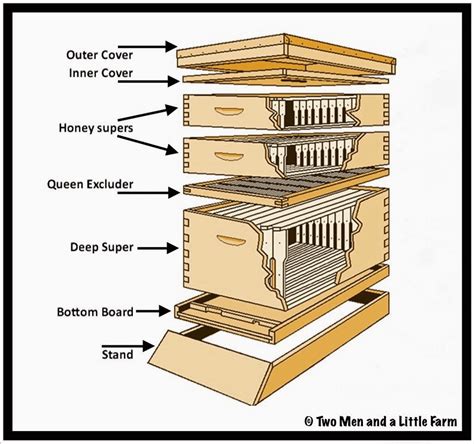 Outer Cover
Inner Cover
Honey supers
Queen Excluder
Deep Super
Bottom Board
Stand
© Two Men and a Little Farm