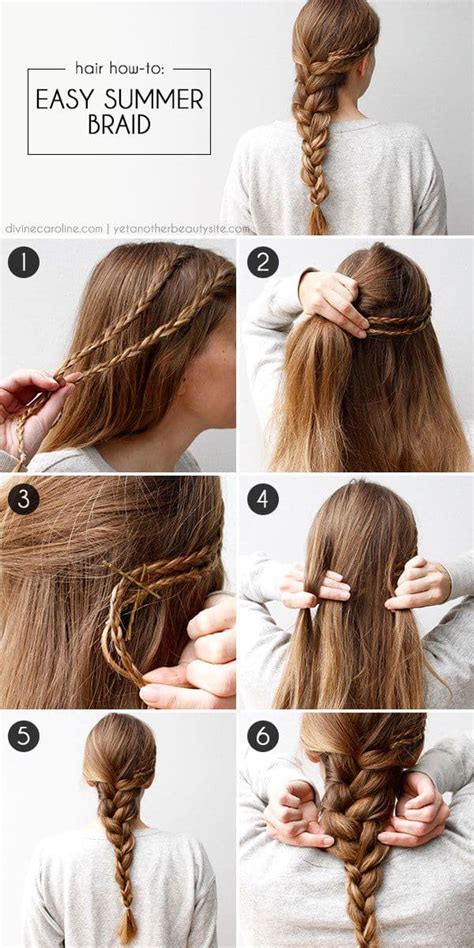 hair how-to:
EASY SUMMER BRAID

divinecaroline.com | yetanotherbeautysite.com

1

2

3

4

5

6