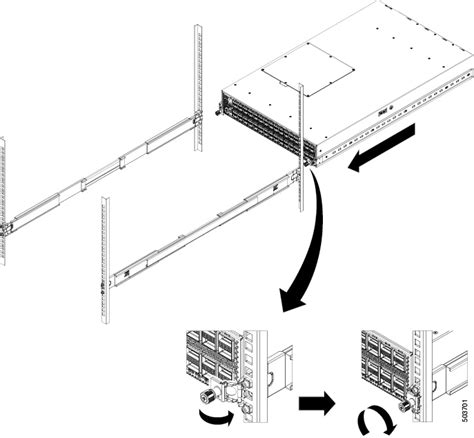 503701