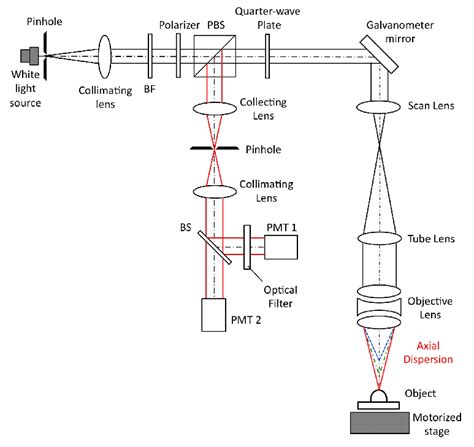 Pinhole

White light source

Collimating lens

BF

Polarizer

PBS

Quarter-wave Plate

Galvanometer mirror

Collecting Lens

Pinhole

Collimating Lens

BS

PMT 1

Optical Filter

PMT 2

Scan Lens

Tube Lens

Objective Lens

Axial Dispersion

Object

Motorized stage