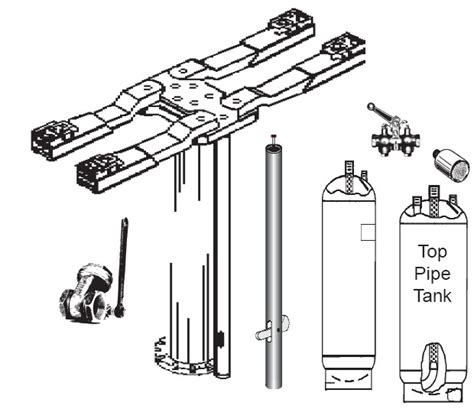 Top
Pipe
Tank