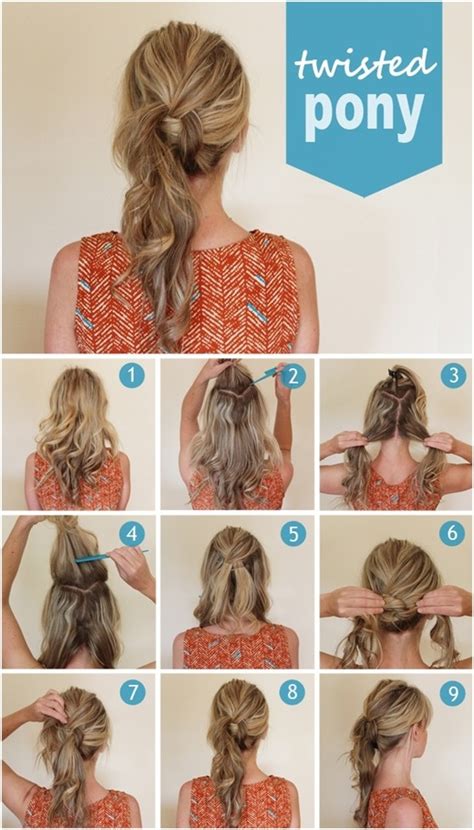 twisted pony

1

2

3

4

5

6

7

8

9