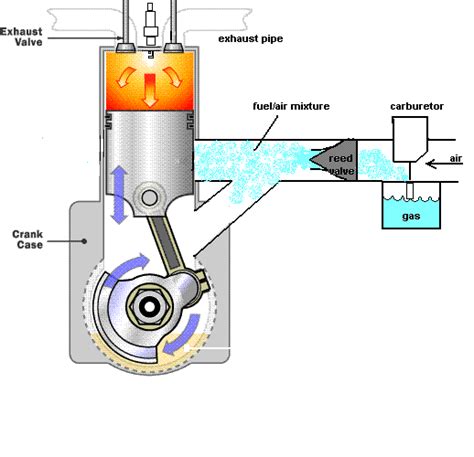 Exhaust Valve

exhaust pipe

fuel/air mixture

carburetor

reed valve

air

gas

Crank Case