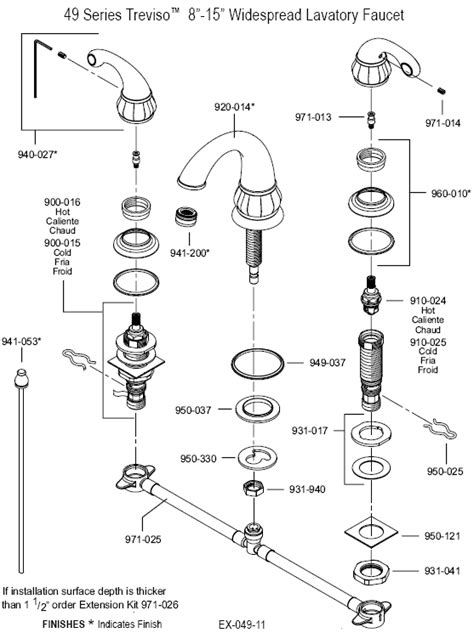 49 Series Treviso™ 8"-15" Widespread Lavatory Faucet

940-027*

920-014*

971-013

971-014

960-010*

900-016
Hot
Caliente
Chaud
900-015
Cold
Fria
Froid

941-200*

910-024
Hot
Caliente
Chaud
910-025
Cold
Fria
Froid

941-053*

949-037

950-037

931-017

950-330

950-025

931-940

971-025

950-121

931-041

If installation surface depth is thicker than 1 $^1/_2$" order Extension Kit 971-026

FINISHES * Indicates Finish

EX-049-11