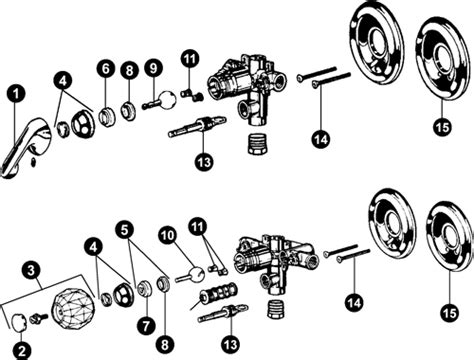 1
4
6
8
9
11
13
14
15

3
4
5
10
11
2
7
8
13
14
15