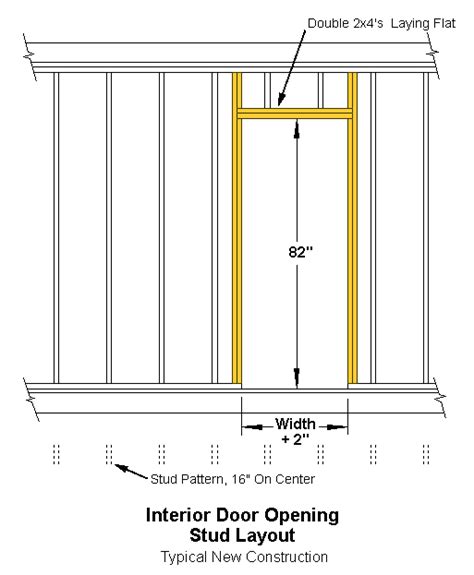 Double 2x4's Laying Flat

82"

Width + 2"

Stud Pattern, 16" On Center

Interior Door Opening
Stud Layout

Typical New Construction