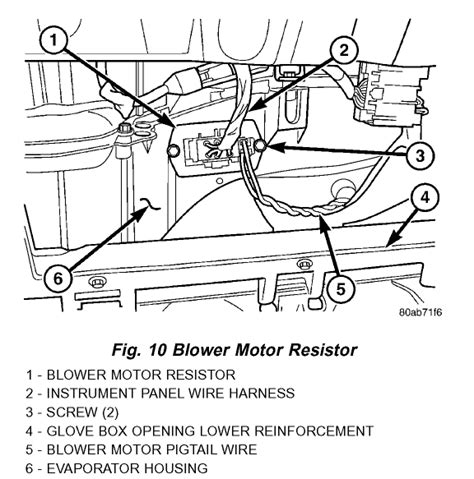 1
2
3
4
5
6
80ab71f6

Fig. 10 Blower Motor Resistor

1 - BLOWER MOTOR RESISTOR
2 - INSTRUMENT PANEL WIRE HARNESS
3 - SCREW (2)
4 - GLOVE BOX OPENING LOWER REINFORCEMENT
5 - BLOWER MOTOR PIGTAIL WIRE
6 - EVAPORATOR HOUSING