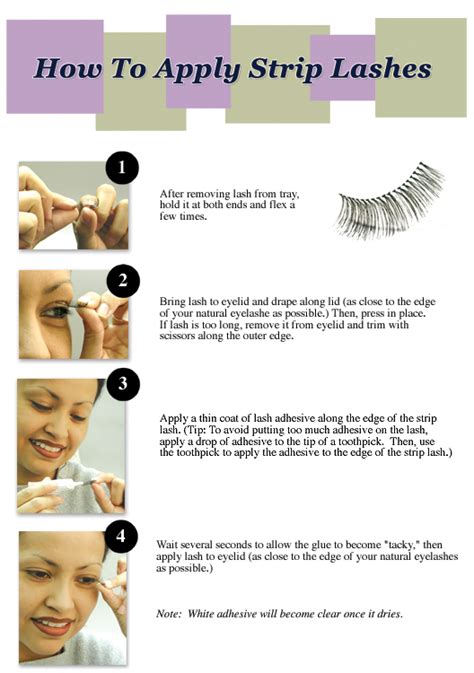 How To Apply Strip Lashes

1

After removing lash from tray, hold it at both ends and flex a few times.

2

Bring lash to eyelid and drape along lid (as close to the edge of your natural eyelashe as possible.) Then, press in place. If lash is too long, remove it from eyelid and trim with scissors along the outer edge.

3

Apply a thin coat of lash adhesive along the edge of the strip lash. (Tip: To avoid putting too much adhesive on the lash, apply a drop of adhesive to the tip of a toothpick. Then, use the toothpick to apply the adhesive to the edge of the strip lash.)

4

Wait several seconds to allow the glue to become "tacky," then apply lash to eyelid (as close to the edge of your natural eyelashes as possible.)

Note: White adhesive will become clear once it dries.