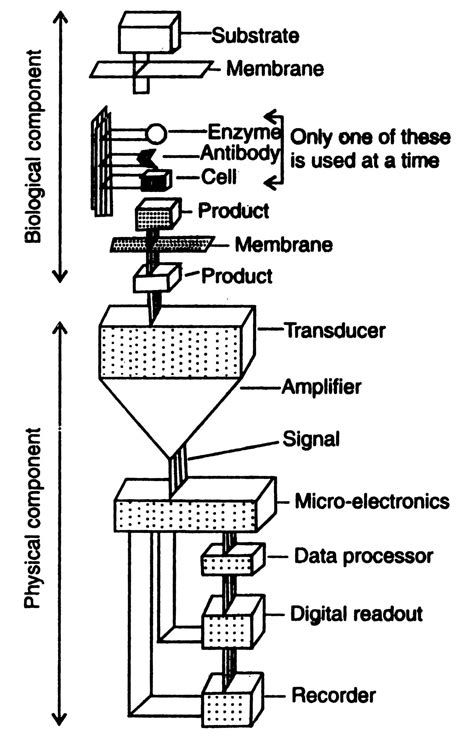 Biological component

Substrate
Membrane
Enzyme
Antibody
Cell
Only one of these is used at a time
Product
Membrane
Product

Physical component

Transducer
Amplifier
Signal
Micro-electronics
Data processor
Digital readout
Recorder