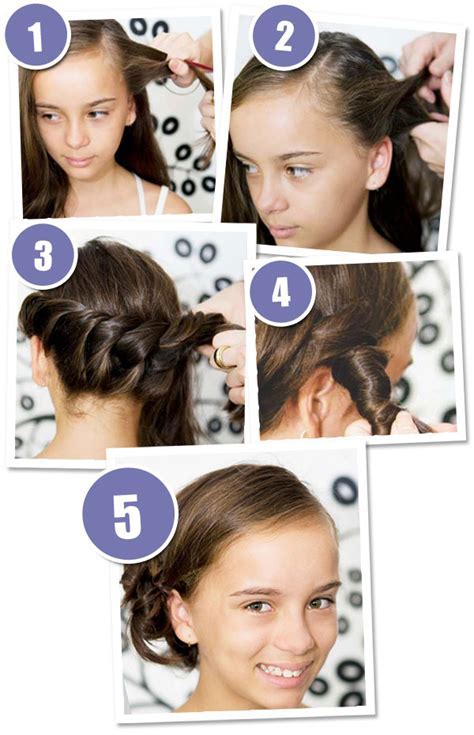 1
2
3
4
5