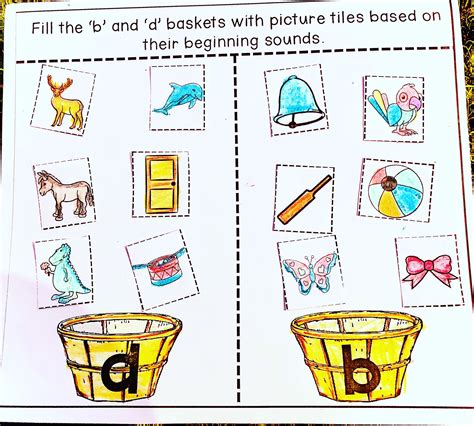 Fill the 'b' and 'd' baskets with picture tiles based on their beginning sounds.

d

b