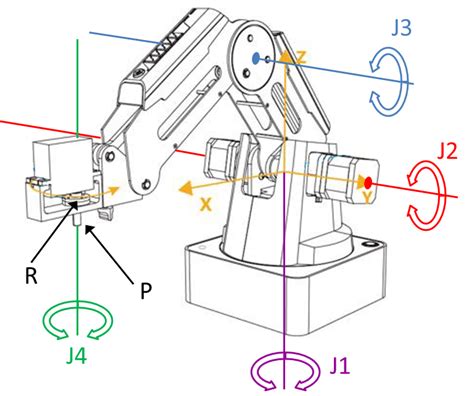 J3
Z
J2
X
Y
R
P
J4
J1