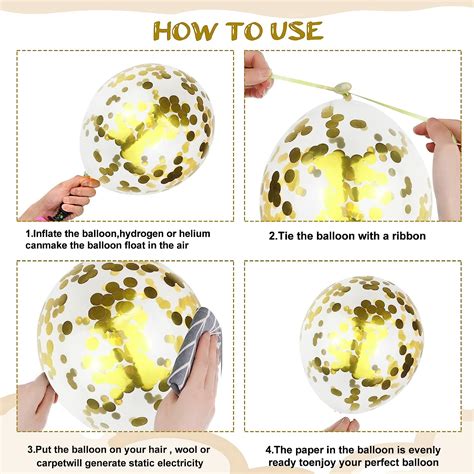 HOW TO USE

1.Inflate the balloon,hydrogen or helium canmake the balloon float in the air

2.Tie the balloon with a ribbon

3.Put the balloon on your hair , wool or carpetwill generate static electricity

4.The paper in the balloon is evenly ready toenjoy your perfect balloon