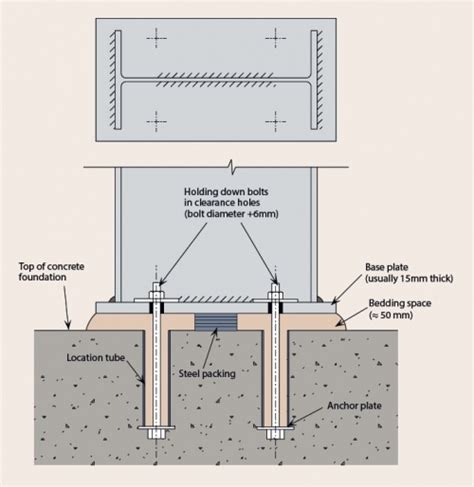 Holding down bolts in clearance holes (bolt diameter +6mm)

Top of concrete foundation

Base plate (usually 15mm thick)

Bedding space (≈ 50 mm)

Location tube

Steel packing

Anchor plate