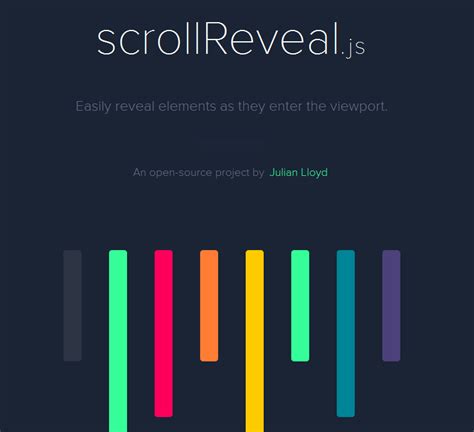 scrollReveal.js

Easily reveal elements as they enter the viewport.

An open-source project by Julian Lloyd