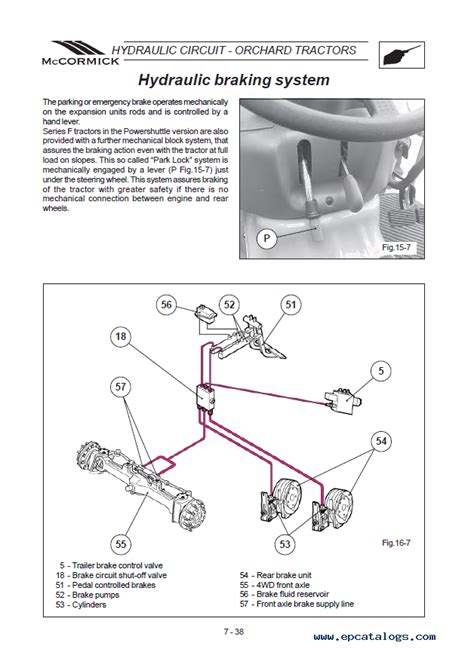 McCORMICK

HYDRAULIC CIRCUIT - ORCHARD TRACTORS

Hydraulic braking system

The parking or emergency brake operates mechanically on the expansion units rods and is controlled by a hand lever.
Series F tractors in the Powershuttle version are also provided with a further mechanical block system, that assures the braking action even with the tractor at full load on slopes. This so called "Park Lock" system is mechanically engaged by a lever (P Fig.15-7) just under the steering wheel. This system assures braking of the tractor with greater safety if there is no mechanical connection between engine and rear wheels.

P

Fig.15-7

56
52
51
18
5
57
54
55
53

Fig.16-7

5 - Trailer brake control valve
18 - Brake circuit shut-off valve
51 - Pedal controlled brakes
52 - Brake pumps
53 - Cylinders

54 - Rear brake unit
55 - 4WD front axle
56 - Brake fluid reservoir
57 - Front axle brake supply line

7 - 38

www.epcatalogs.com