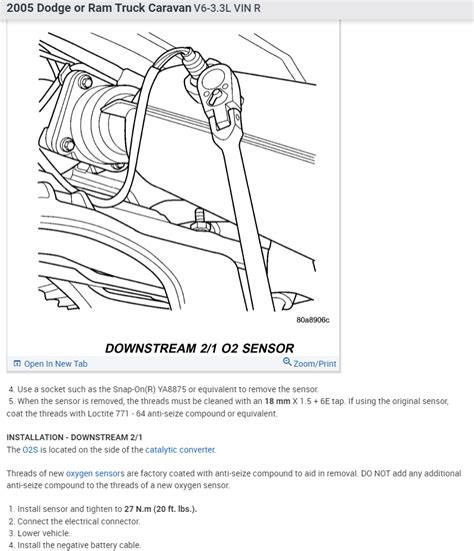 2005 Dodge or Ram Truck Caravan V6-3.3L VIN R

80a8906c

DOWNSTREAM 2/1 O2 SENSOR

Open In New Tab

Zoom/Print

4. Use a socket such as the Snap-On(R) YA8875 or equivalent to remove the sensor.
5. When the sensor is removed, the threads must be cleaned with an 18 mm X 1.5 + 6E tap. If using the original sensor, coat the threads with Loctite 771 - 64 anti-seize compound or equivalent.

INSTALLATION - DOWNSTREAM 2/1
The O2S is located on the side of the catalytic converter.

Threads of new oxygen sensors are factory coated with anti-seize compound to aid in removal. DO NOT add any additional anti-seize compound to the threads of a new oxygen sensor.

1. Install sensor and tighten to 27 N.m (20 ft. lbs.).
2. Connect the electrical connector.
3. Lower vehicle.
4. Install the negative battery cable.