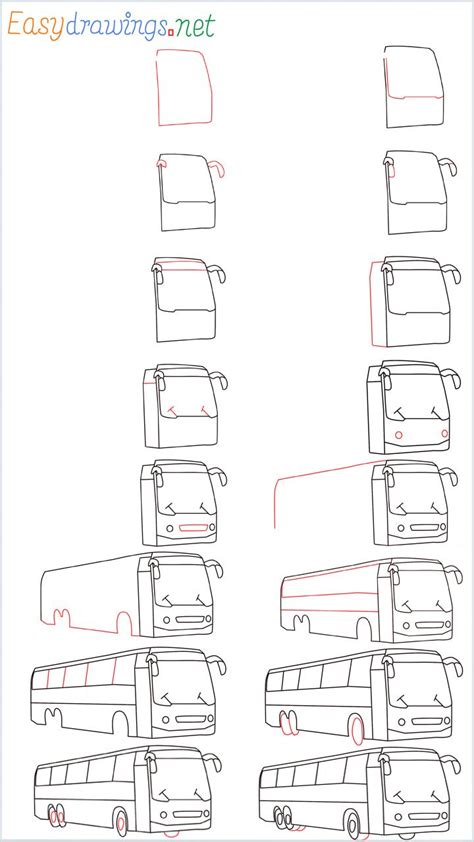 Easydrawings.net