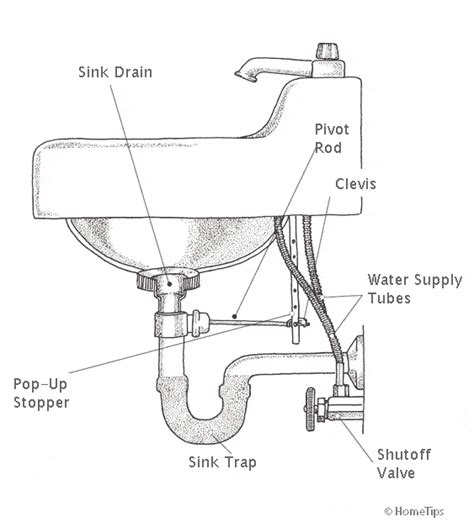 Sink Drain

Pivot Rod

Clevis

Water Supply Tubes

Pop-Up Stopper

Sink Trap

Shutoff Valve

© HomeTips